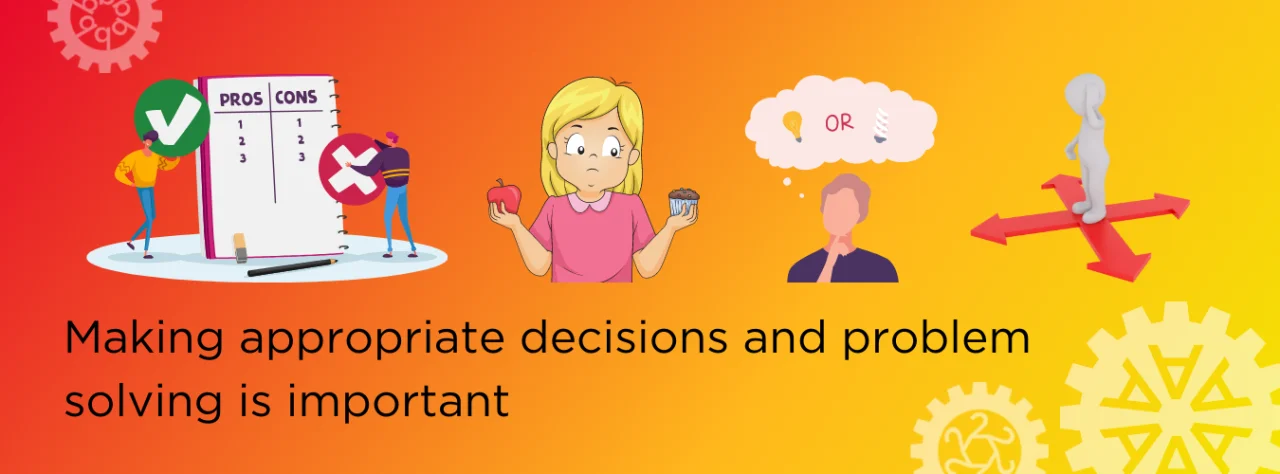 | PROS | CONS |
|---|---|
| 1 | 1 |
| 2 | 2 |
| 3 | 3 |

OR

Making appropriate decisions and problem solving is important